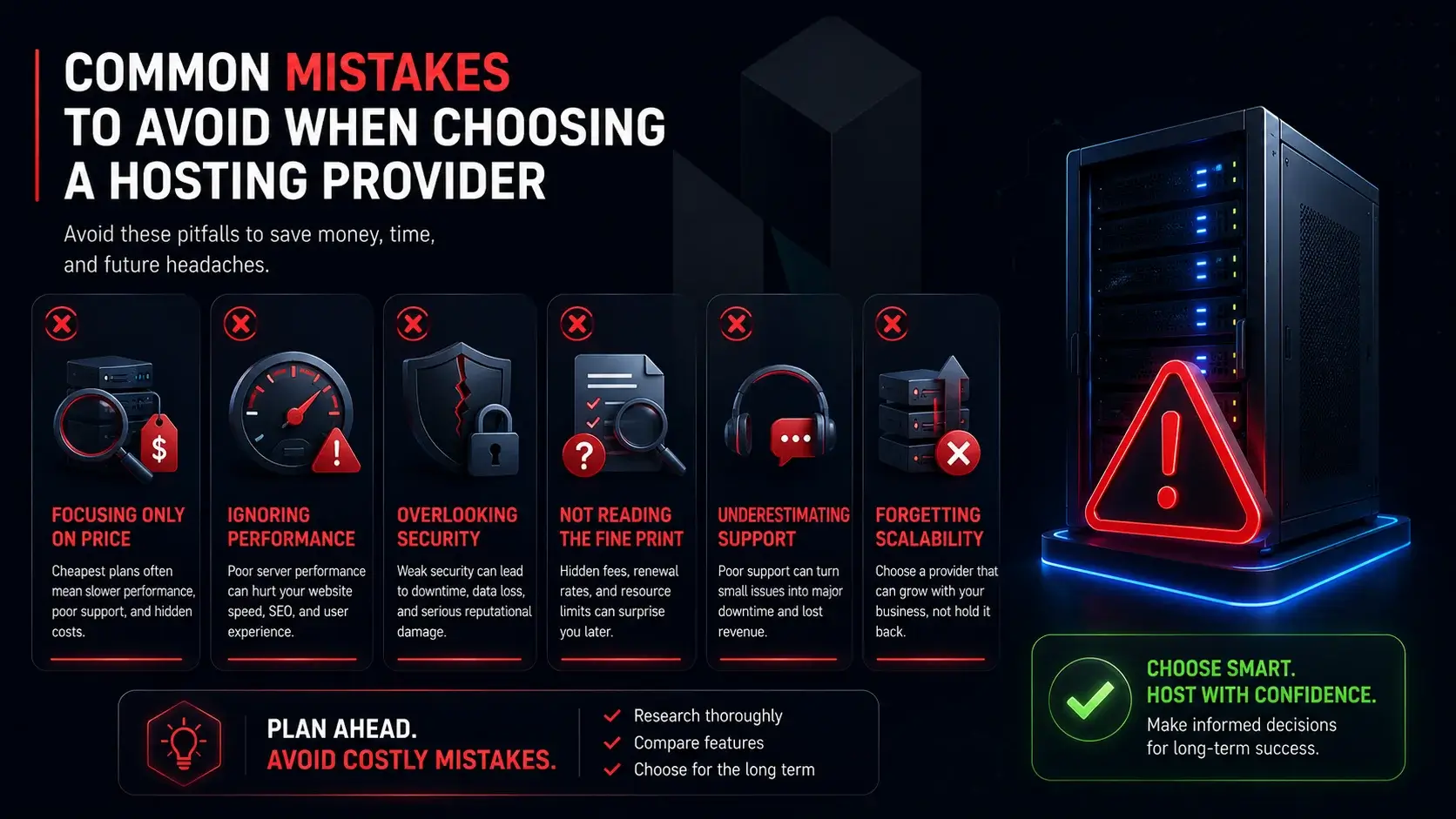 COMMON MISTAKES TO AVOID WHEN CHOOSING A HOSTING PROVIDER

Avoid these pitfalls to save money, time, and future headaches.

FOCUSING ONLY ON PRICE
Cheapest plans often mean slower performance, poor support, and hidden costs.

IGNORING PERFORMANCE
Poor server performance can hurt your website speed, SEO, and user experience.

OVERLOOKING SECURITY
Weak security can lead to downtime, data loss, and serious reputational damage.

NOT READING THE FINE PRINT
Hidden fees, renewal rates, and resource limits can surprise you later.

UNDERESTIMATING SUPPORT
Poor support can turn small issues into major downtime and lost revenue.

FORGETTING SCALABILITY
Choose a provider that can grow with your business, not hold it back.

PLAN AHEAD.
AVOID COSTLY MISTAKES.

Research thoroughly
Compare features
Choose for the long term

CHOOSE SMART.
HOST WITH CONFIDENCE.
Make informed decisions for long-term success.